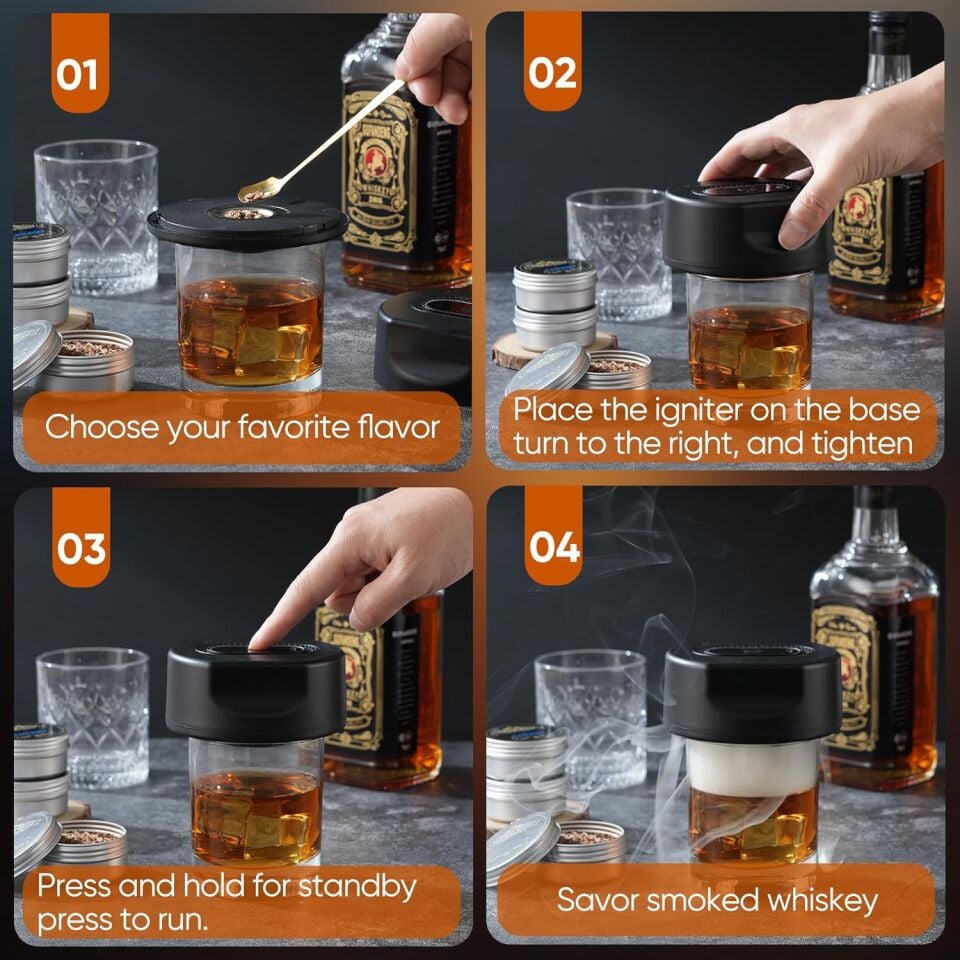 01

Choose your favorite flavor

02

Place the igniter on the base turn to the right, and tighten

03

Press and hold for standby press to run.

04

Savor smoked whiskey